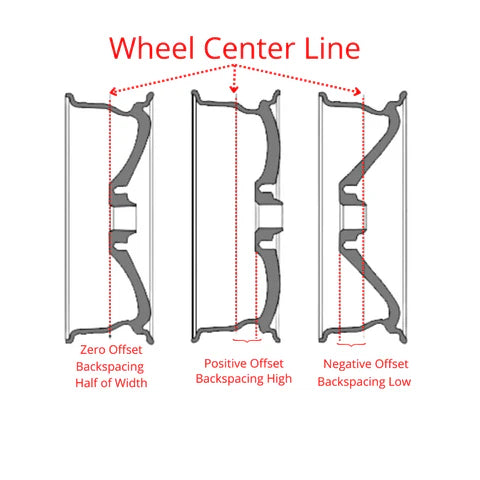 Wheel Center Line

Zero Offset
Backspacing
Half of Width

Positive Offset
Backspacing High

Negative Offset
Backspacing Low